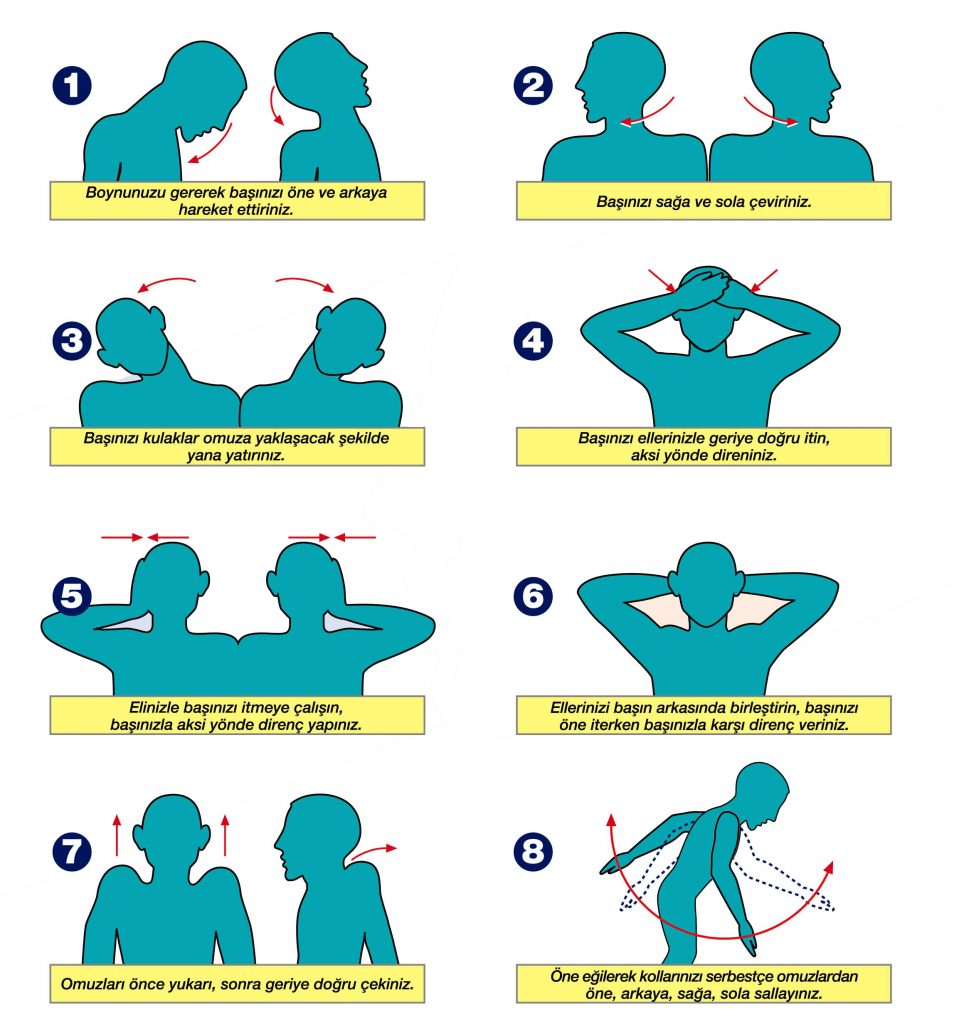 1

Boynunuzu gererek başınızı öne ve arkaya hareket ettiriniz.

2

Başınızı sağa ve sola çeviriniz.

3

Başınızı kulaklar omuza yaklaşacak şekilde yana yatırınız.

4

Başınızı ellerinizle geriye doğru itin, aksi yönde direniniz.

5

Elinizle başınızı itmeye çalışın, başınızla aksi yönde direnç yapınız.

6

Ellerinizi başın arkasında birleştirin, başınızı öne iterken başınızla karşı direnç veriniz.

7

Omuzları önce yukarı, sonra geriye doğru çekiniz.

8

Öne eğilerek kollarınızı serbestçe omuzlardan öne, arkaya, sağa, sola sallayınız.